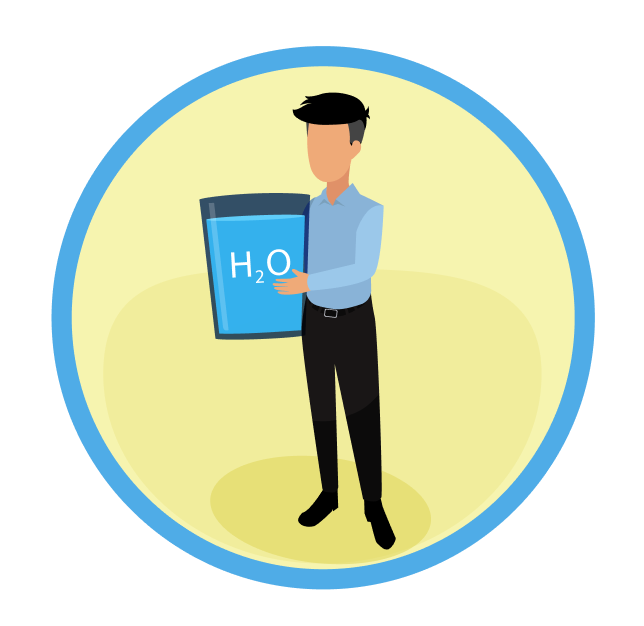 $H_2O$